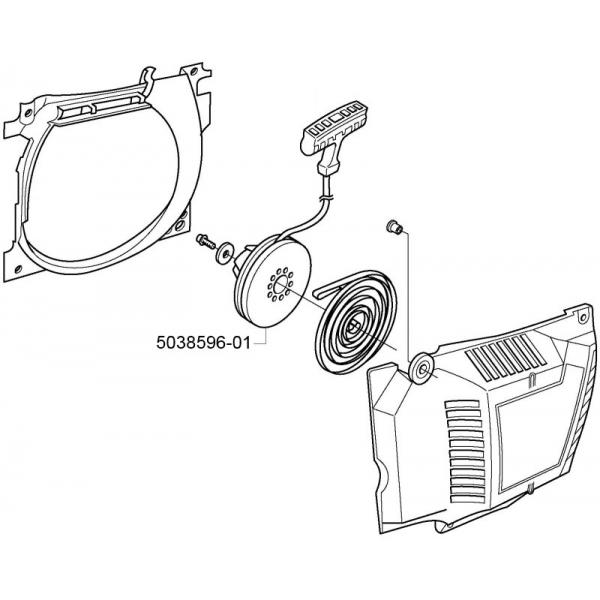 5038596-01