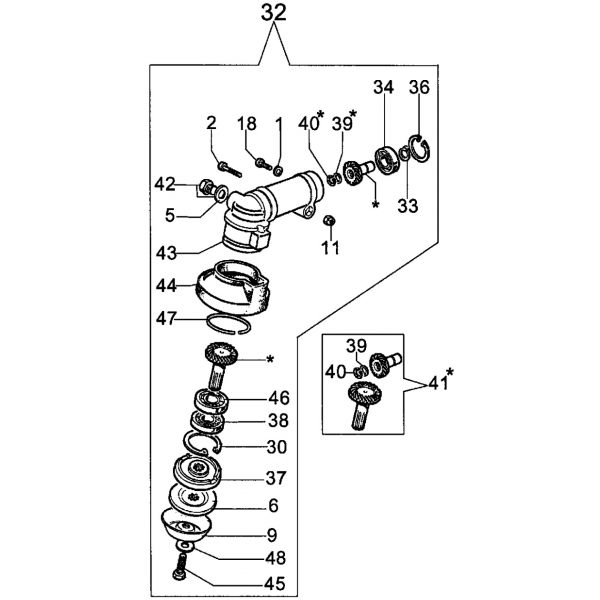 32

34
36
2
18
1
40*
39*
42
5
*
33
11
43
44
47
*
39
40
41*
46
38
30
37
6
9
48
45