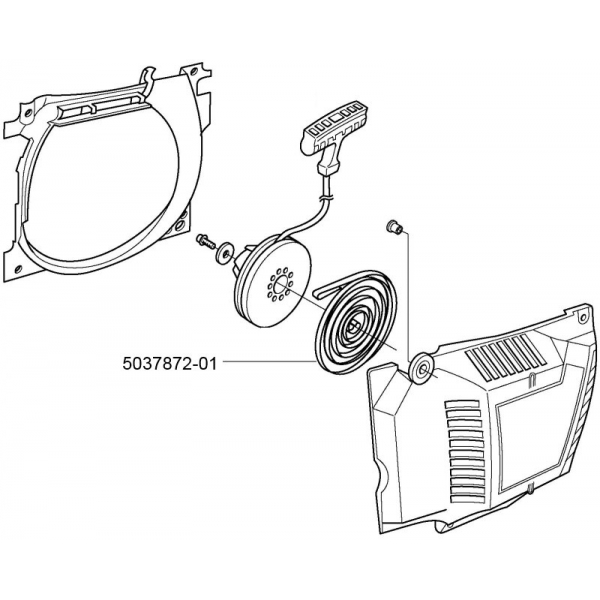 5037872-01