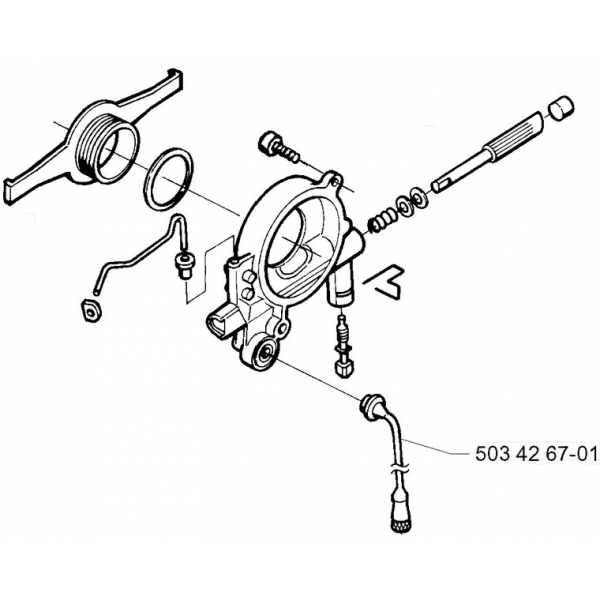 503 42 67-01