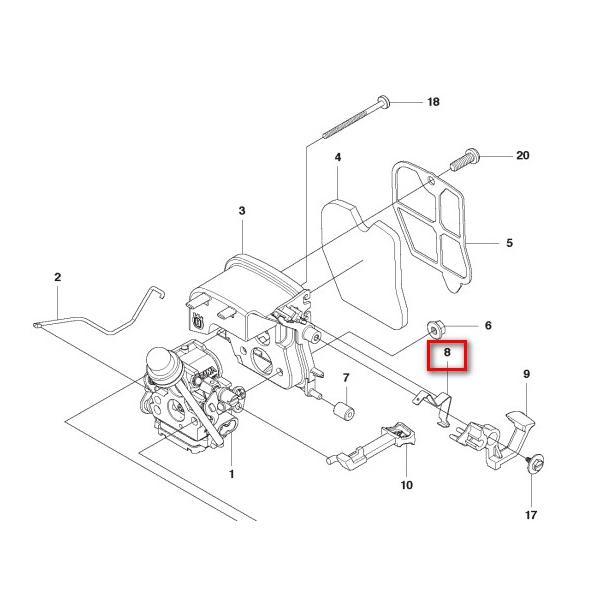 18
20
4
3
5
2
6
8
7
9
1
10
17