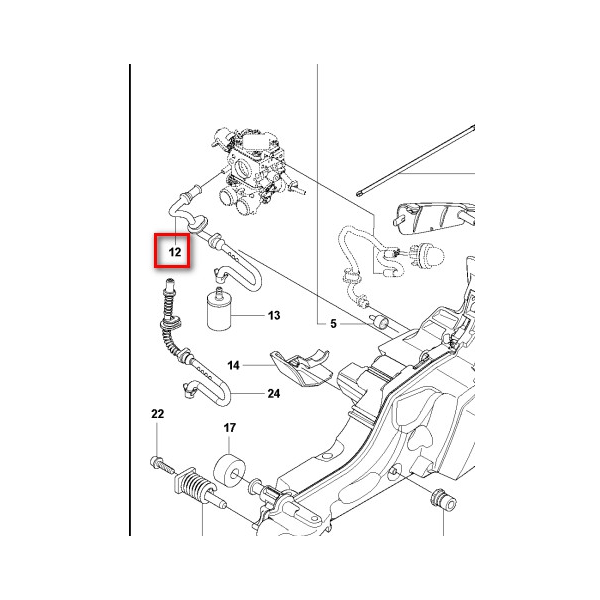 12
13
5
14
24
22
17