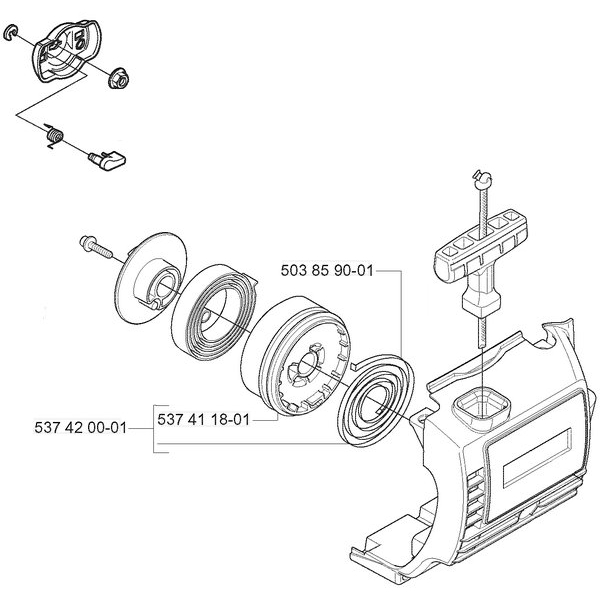 503 85 90-01

537 42 00-01

537 41 18-01