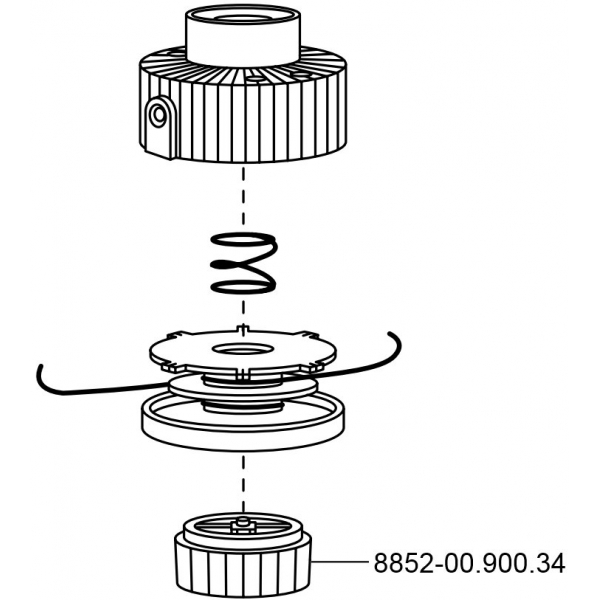 8852-00.900.34