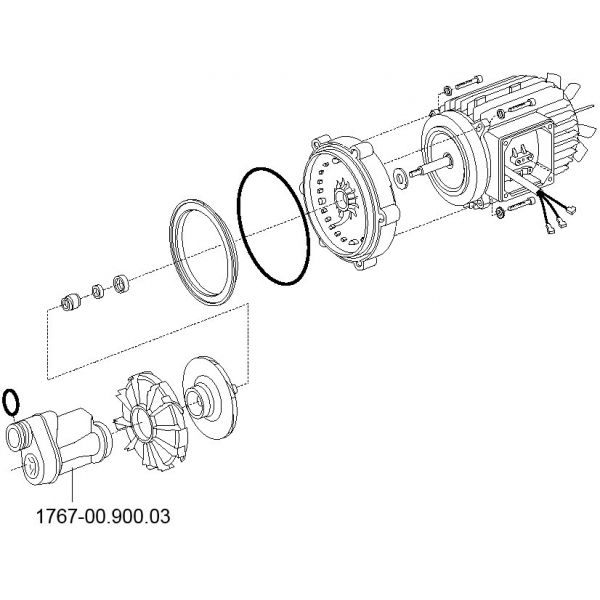 1767-00.900.03