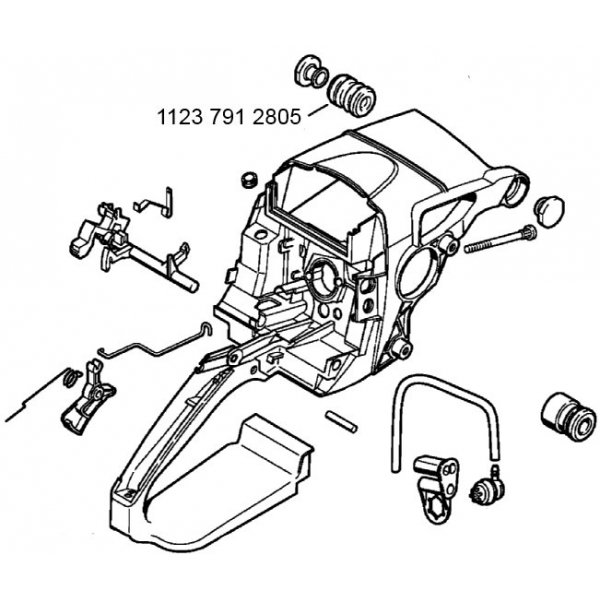 1123 791 2805