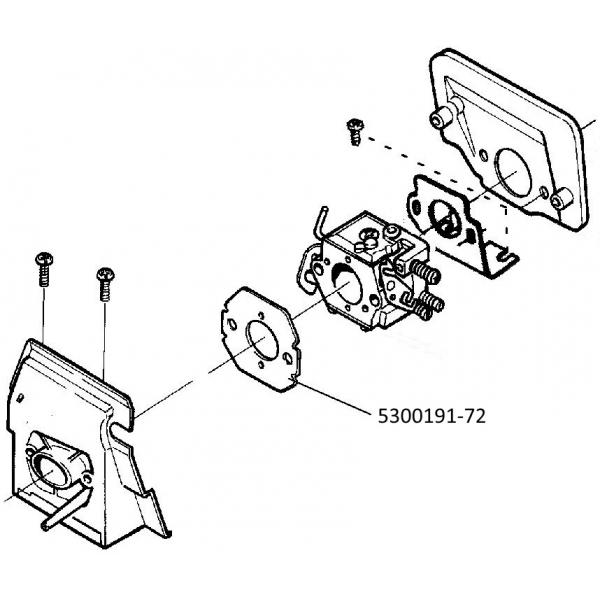 5300191-72