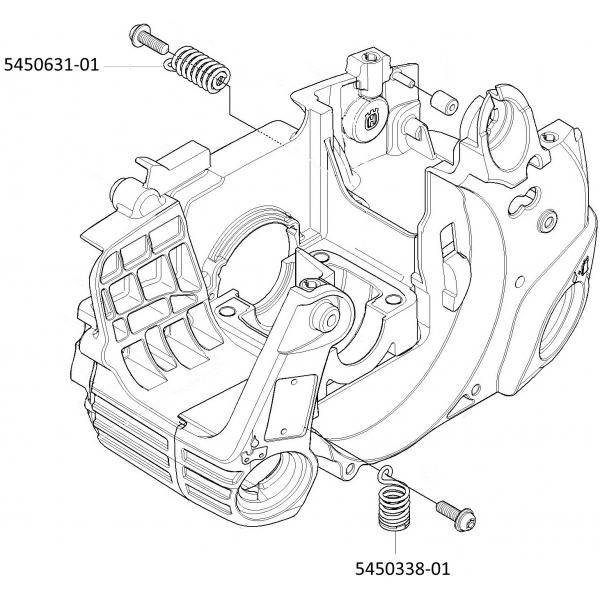 5450631-01

5450338-01