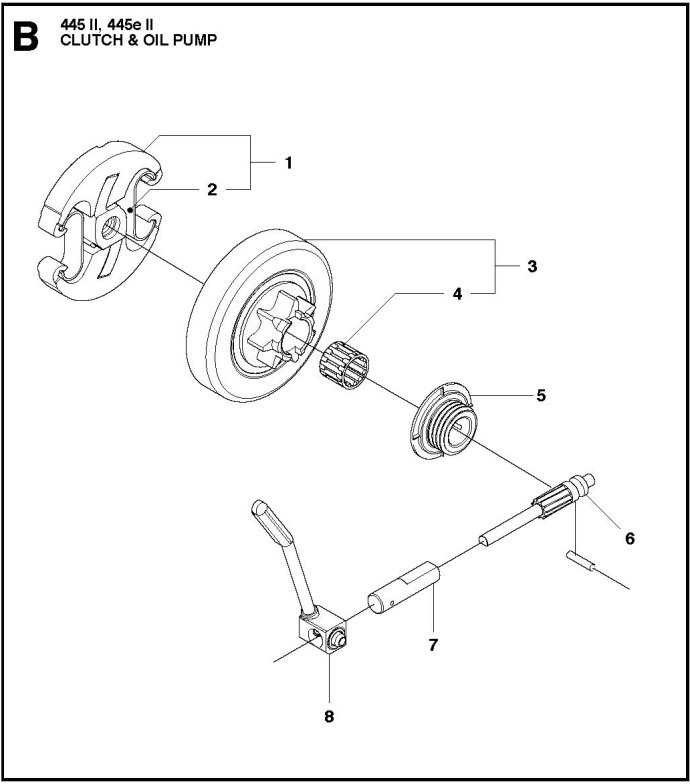 B 445 II, 445e II
CLUTCH & OIL PUMP

1
2
3
4
5
6
7
8