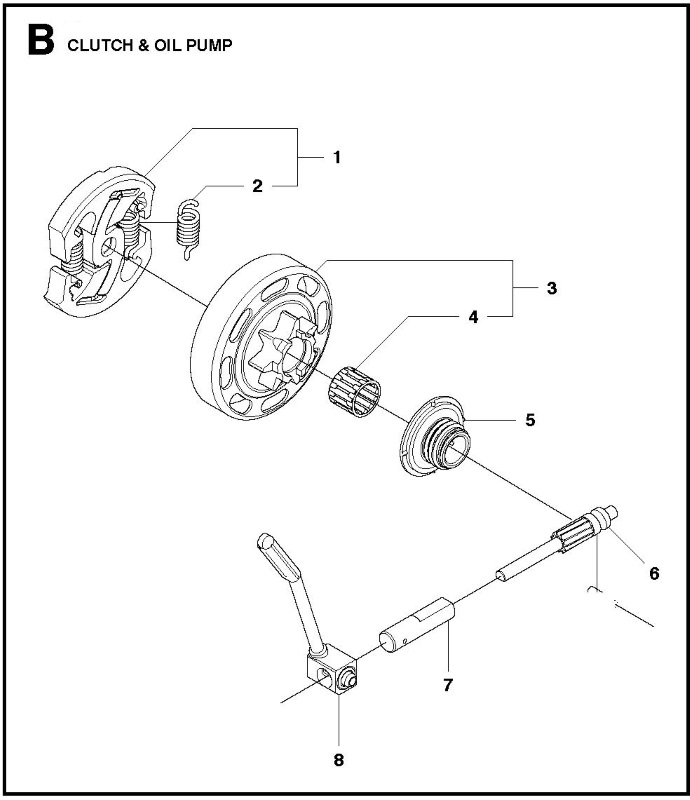 B CLUTCH & OIL PUMP

1
2
3
4
5
6
7
8