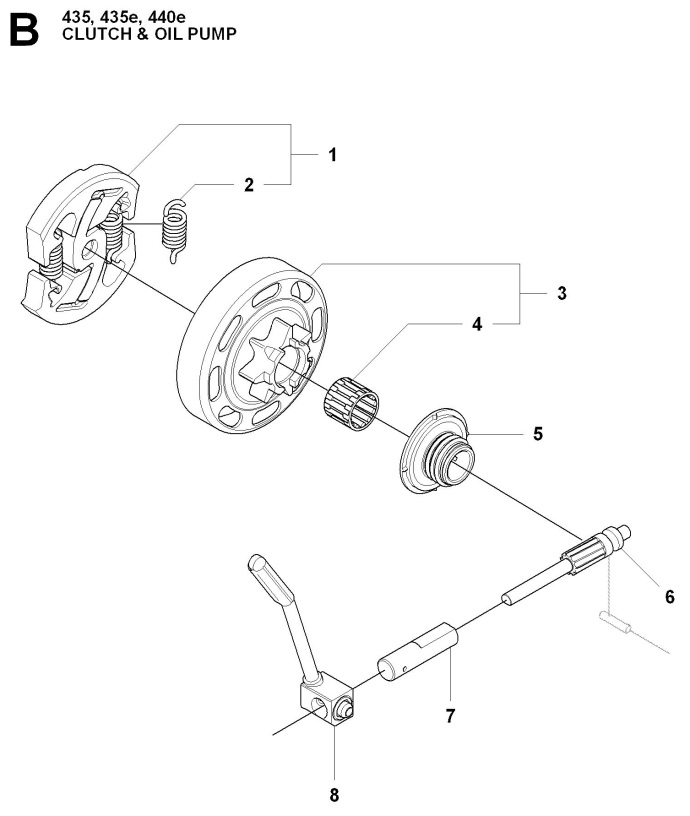 B 435, 435e, 440e
CLUTCH & OIL PUMP

1
2
3
4
5
6
7
8