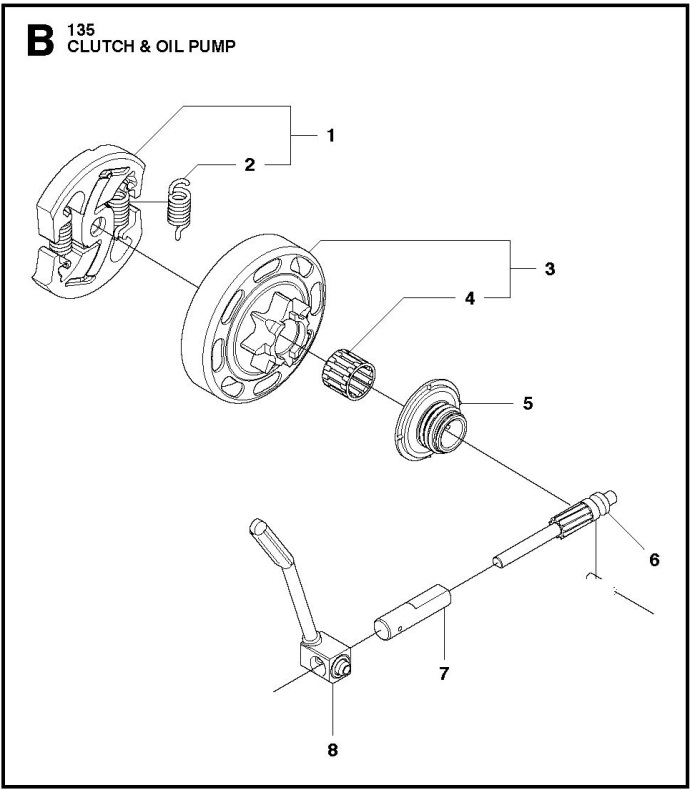 B 135
CLUTCH & OIL PUMP

1
2
3
4
5
6
7
8