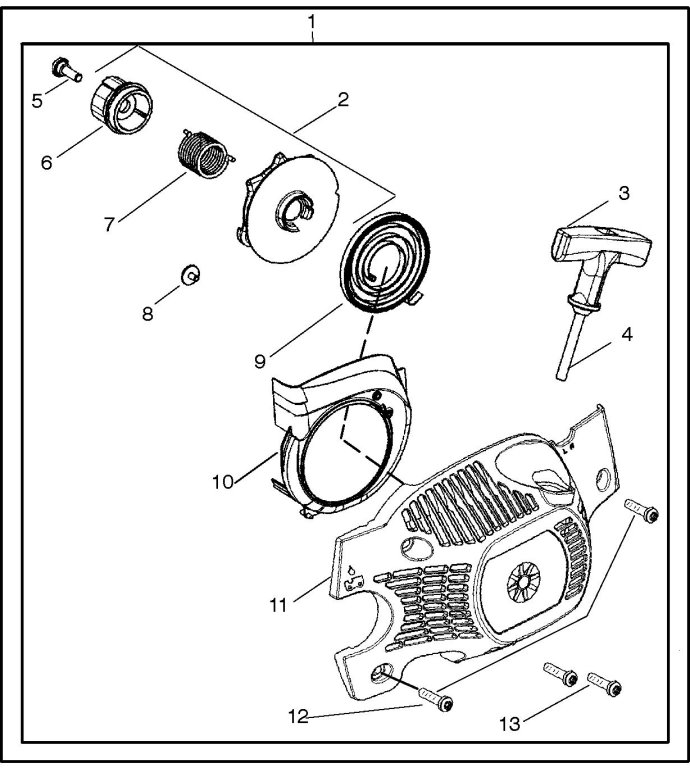 1
5
2
6
7
3
8
9
4
10
11
12
13