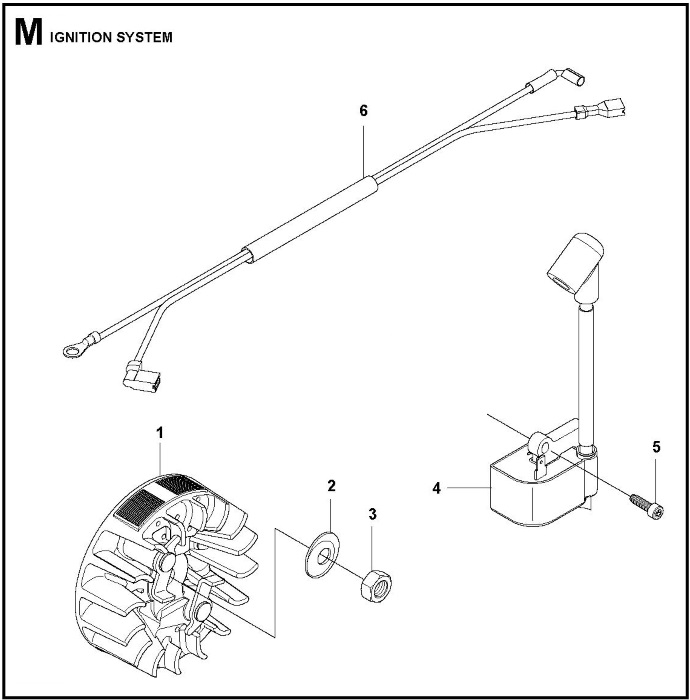 M IGNITION SYSTEM

6

1

2

3

4

5