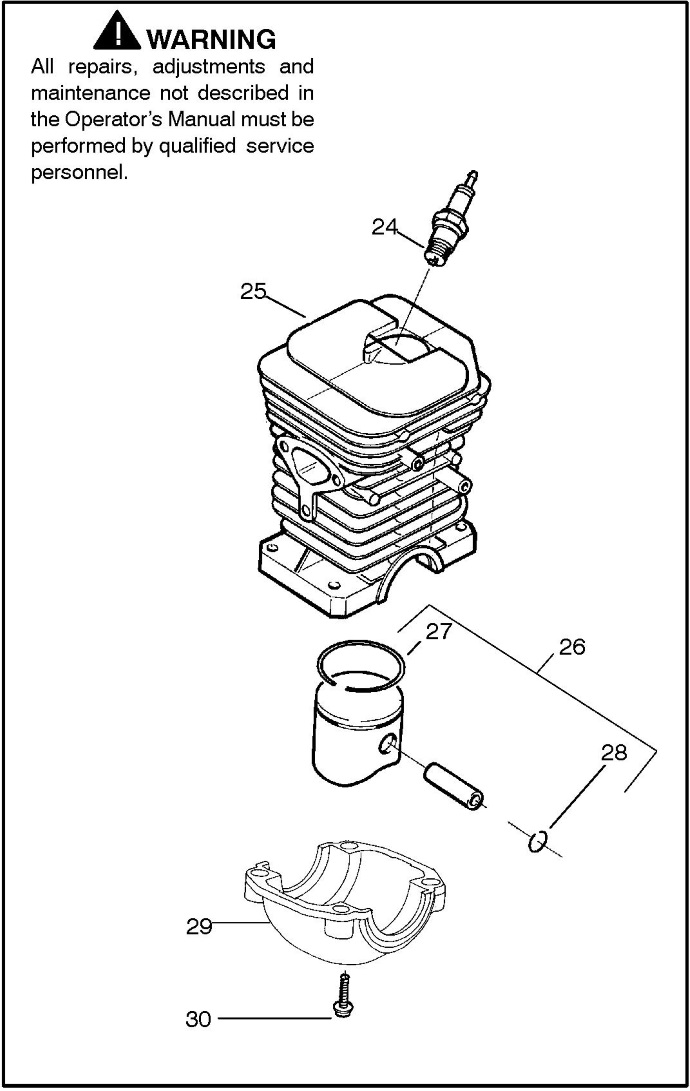 WARNING
All repairs, adjustments and maintenance not described in the Operator's Manual must be performed by qualified service personnel.

24
25
27
26
28
29
30