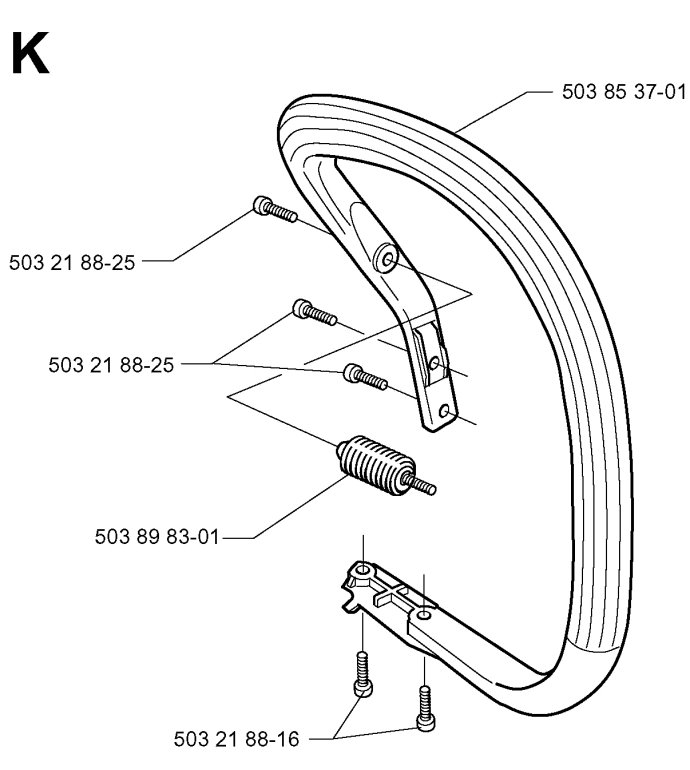 K

503 85 37-01

503 21 88-25

503 21 88-25

503 89 83-01

503 21 88-16