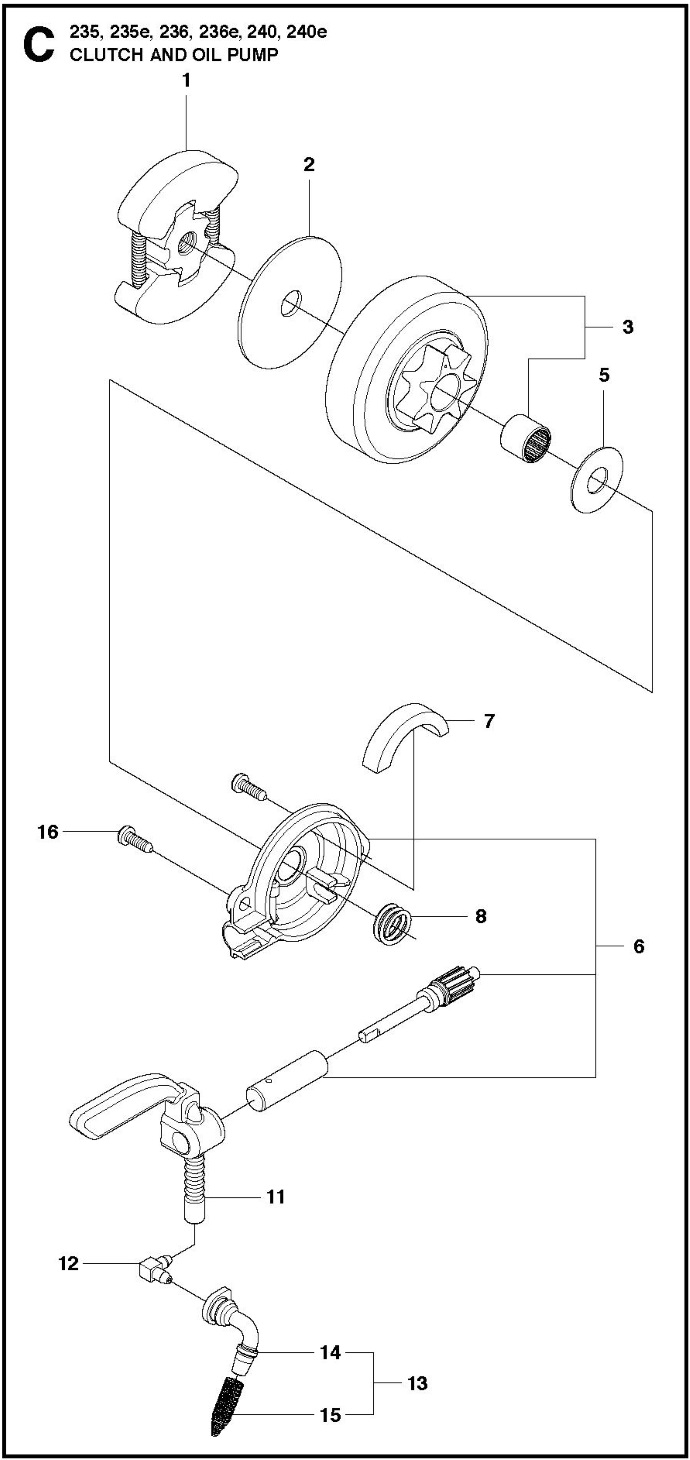 C 235, 235e, 236, 236e, 240, 240e
CLUTCH AND OIL PUMP

1
2
3
5
7
16
8
6
11
12
14
13
15