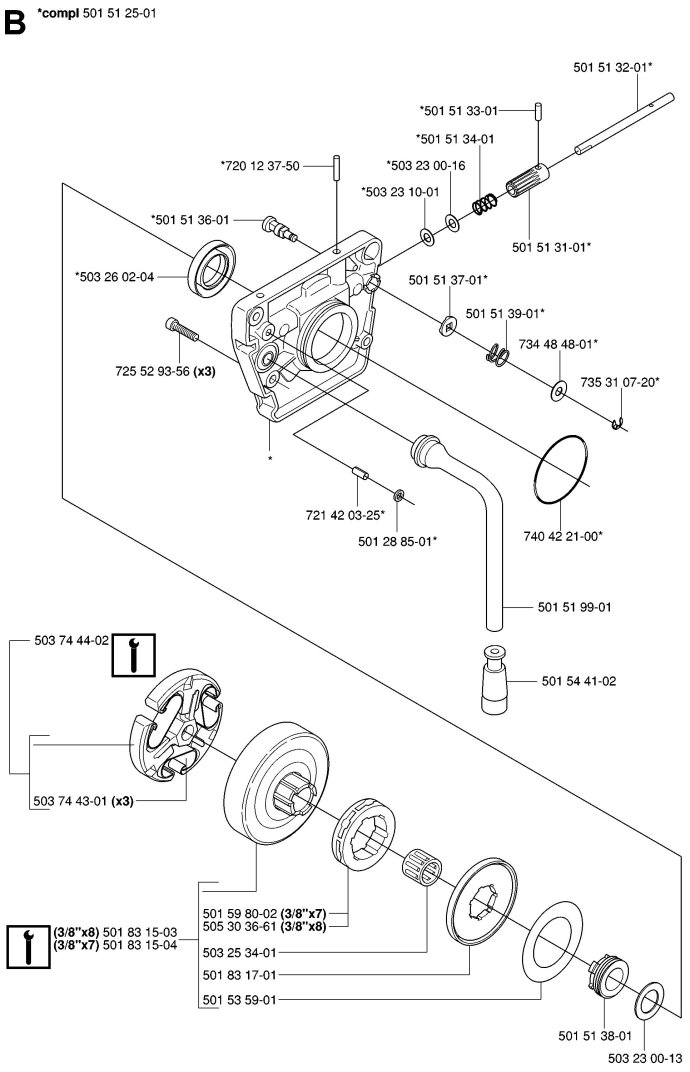 B *compl 501 51 25-01

501 51 32-01*
*501 51 33-01
*501 51 34-01
*720 12 37-50
*503 23 00-16
*503 23 10-01
*501 51 36-01
501 51 31-01*
*503 26 02-04
501 51 37-01*
501 51 39-01*
734 48 48-01*
725 52 93-56 (x3)
735 31 07-20*
*
721 42 03-25*
501 28 85-01*
740 42 21-00*
501 51 99-01
503 74 44-02
501 54 41-02
503 74 43-01 (x3)
501 59 80-02 (3/8"x7)
505 30 36-61 (3/8"x8)
(3/8"x8) 501 83 15-03
(3/8"x7) 501 83 15-04
503 25 34-01
501 83 17-01
501 53 59-01
501 51 38-01
503 23 00-13