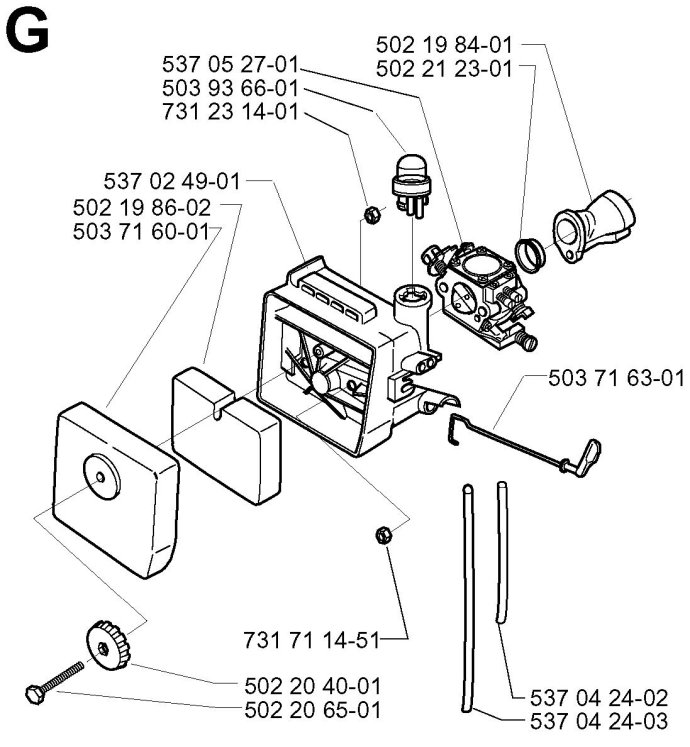 G

502 19 84-01
502 21 23-01

537 05 27-01
503 93 66-01
731 23 14-01

537 02 49-01
502 19 86-02
503 71 60-01

503 71 63-01

731 71 14-51

502 20 40-01
502 20 65-01

537 04 24-02
537 04 24-03