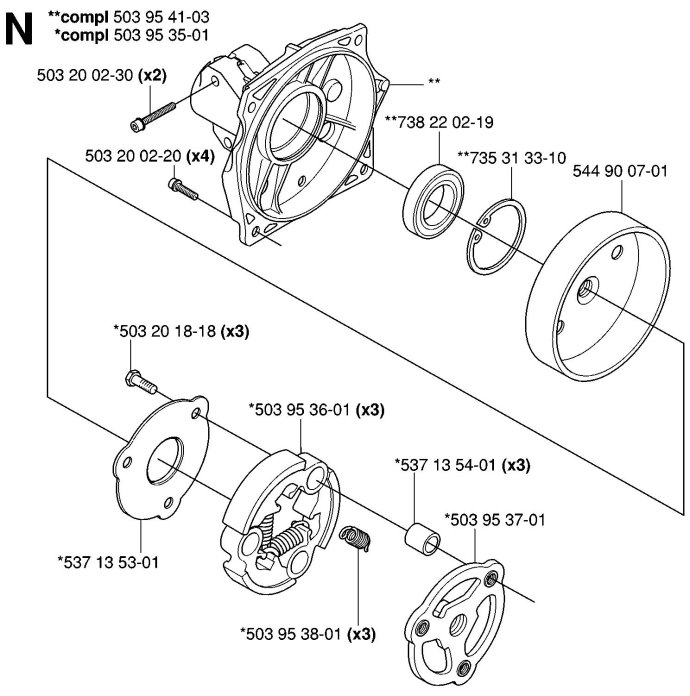 N

**compl 503 95 41-03
*compl 503 95 35-01

503 20 02-30 (x2)

**

**738 22 02-19

503 20 02-20 (x4)

**735 31 33-10

544 90 07-01

*503 20 18-18 (x3)

*503 95 36-01 (x3)

*537 13 54-01 (x3)

*503 95 37-01

*537 13 53-01

*503 95 38-01 (x3)