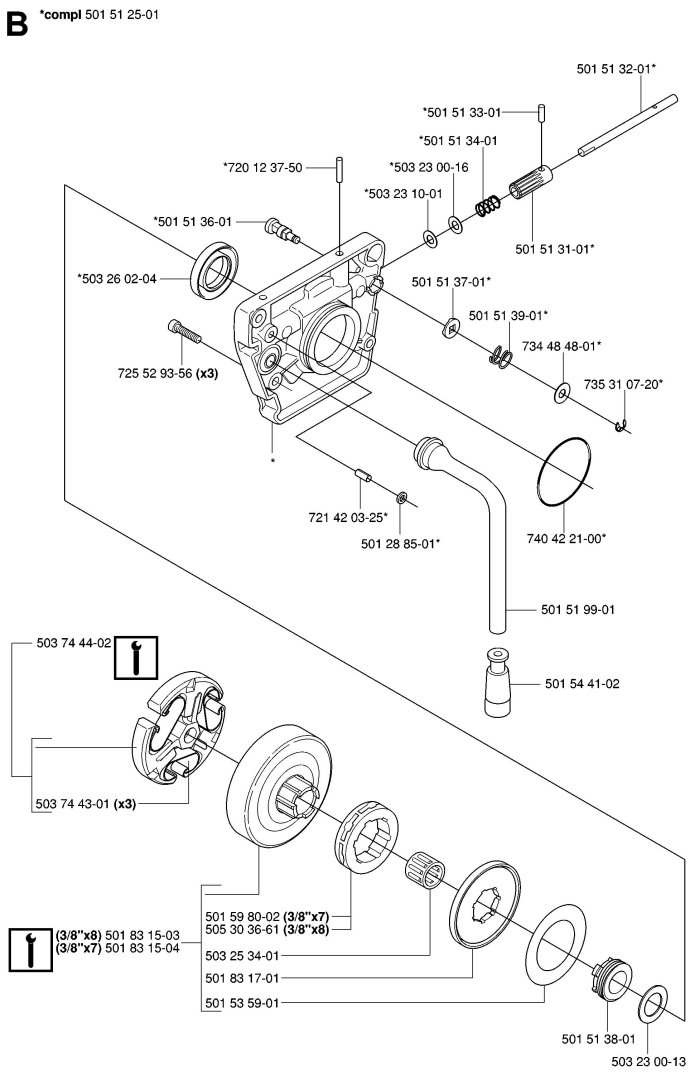 B *compl 501 51 25-01

501 51 32-01*
*501 51 33-01
*501 51 34-01
*720 12 37-50
*503 23 00-16
*503 23 10-01
*501 51 36-01
501 51 31-01*
*503 26 02-04
501 51 37-01*
501 51 39-01*
734 48 48-01*
725 52 93-56 (x3)
735 31 07-20*
*
721 42 03-25*
501 28 85-01*
740 42 21-00*
501 51 99-01
503 74 44-02
501 54 41-02
503 74 43-01 (x3)
501 59 80-02 (3/8"x7)
505 30 36-61 (3/8"x8)
(3/8"x8) 501 83 15-03
(3/8"x7) 501 83 15-04
503 25 34-01
501 83 17-01
501 53 59-01
501 51 38-01
503 23 00-13