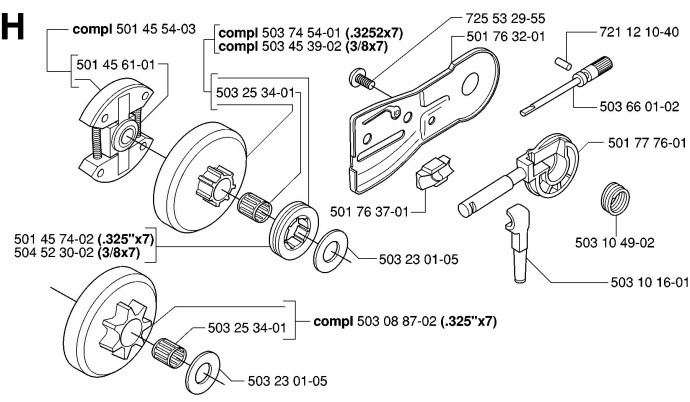 H

compl 501 45 54-03

501 45 61-01

compl 503 74 54-01 (.3252x7)
compl 503 45 39-02 (3/8x7)

503 25 34-01

725 53 29-55

501 76 32-01

721 12 10-40

503 66 01-02

501 77 76-01

501 76 37-01

503 10 49-02

501 45 74-02 (.325"x7)
504 52 30-02 (3/8x7)

503 23 01-05

503 10 16-01

503 25 34-01

compl 503 08 87-02 (.325"x7)

503 23 01-05