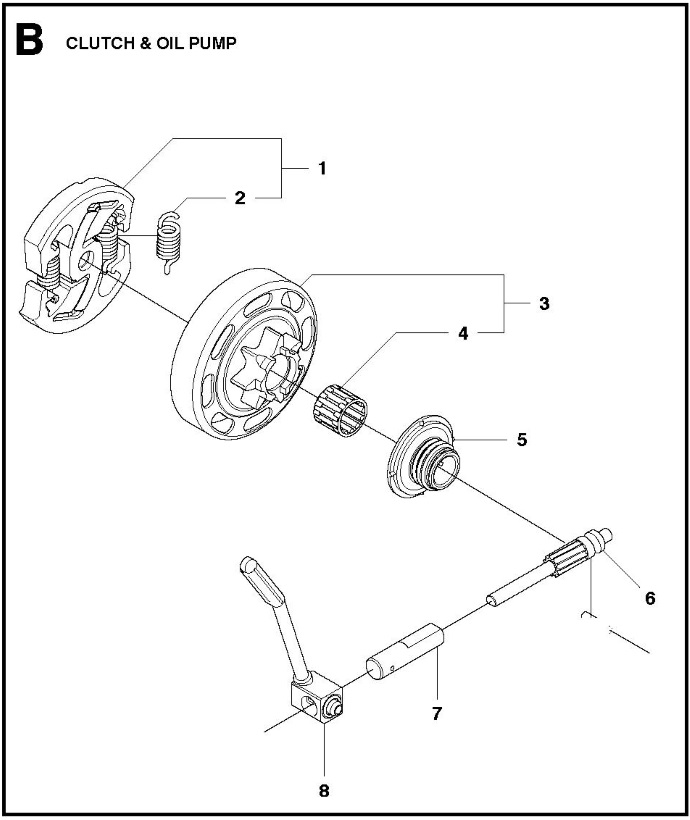 B CLUTCH & OIL PUMP

1
2
3
4
5
6
7
8