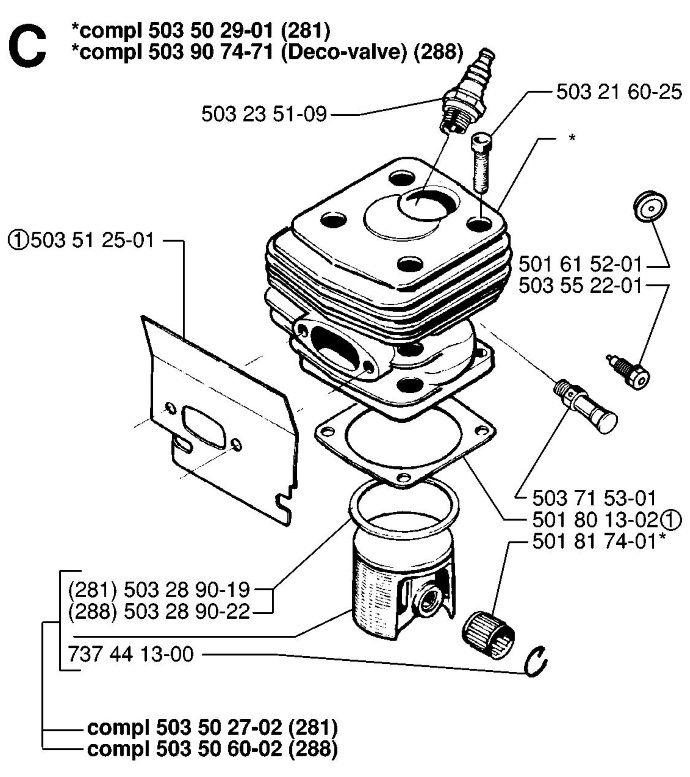 C
*compl 503 50 29-01 (281)
*compl 503 90 74-71 (Deco-valve) (288)

503 23 51-09
503 21 60-25
*
①503 51 25-01
501 61 52-01
503 55 22-01
503 71 53-01
501 80 13-02①
501 81 74-01*
(281) 503 28 90-19
(288) 503 28 90-22
737 44 13-00
compl 503 50 27-02 (281)
compl 503 50 60-02 (288)