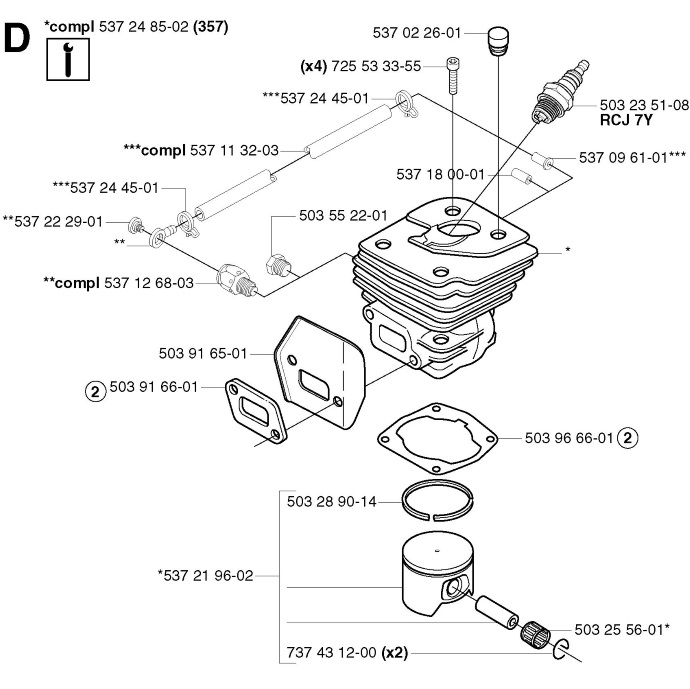 D

*compl 537 24 85-02 (357)

537 02 26-01

(x4) 725 53 33-55

***537 24 45-01

503 23 51-08
RCJ 7Y

***compl 537 11 32-03

537 09 61-01***

537 18 00-01

***537 24 45-01

**537 22 29-01

503 55 22-01

**

*

**compl 537 12 68-03

503 91 65-01

2 503 91 66-01

503 96 66-01 2

503 28 90-14

*537 21 96-02

503 25 56-01*

737 43 12-00 (x2)