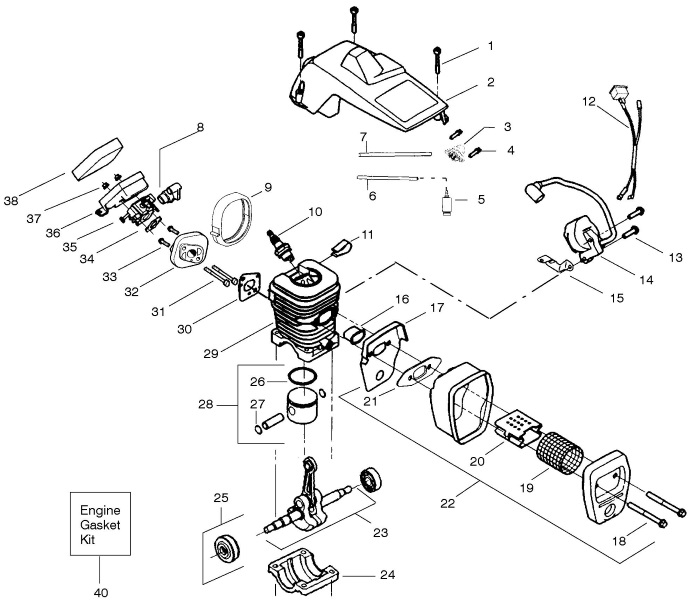 1
2
3
4
5
6
7
8
9
10
11
12
13
14
15
16
17
18
19
20
21
22
23
24
25
26
27
28
29
30
31
32
33
34
35
36
37
38
Engine Gasket Kit
40