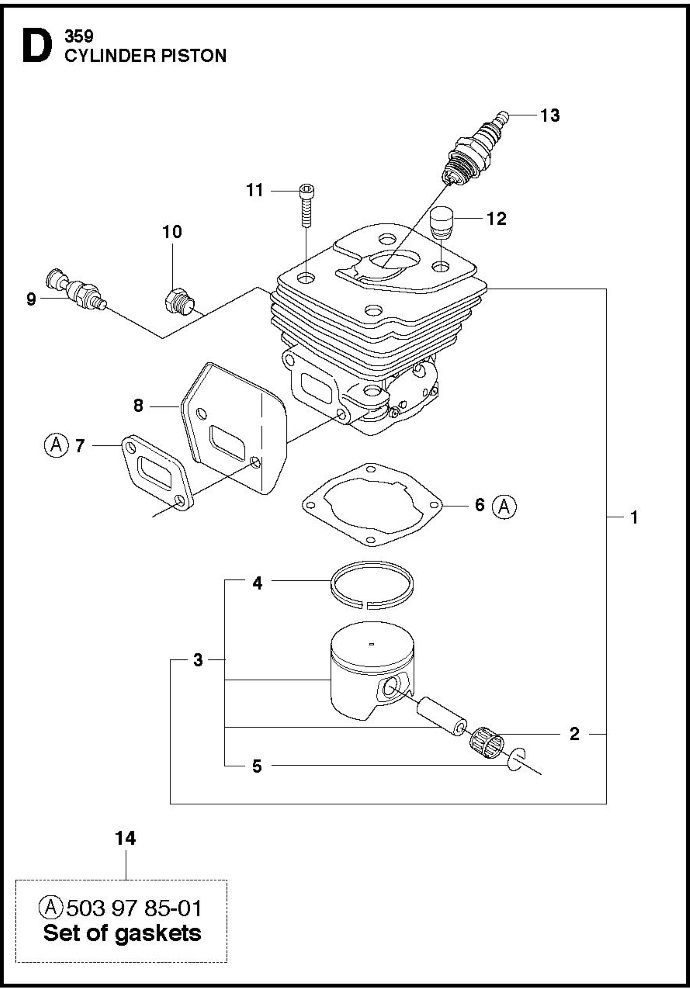 D 359
CYLINDER PISTON

13
11
12
10
9
8
Ⓐ 7
6 Ⓐ
1
4
3
2
5

14
Ⓐ 503 97 85-01
Set of gaskets