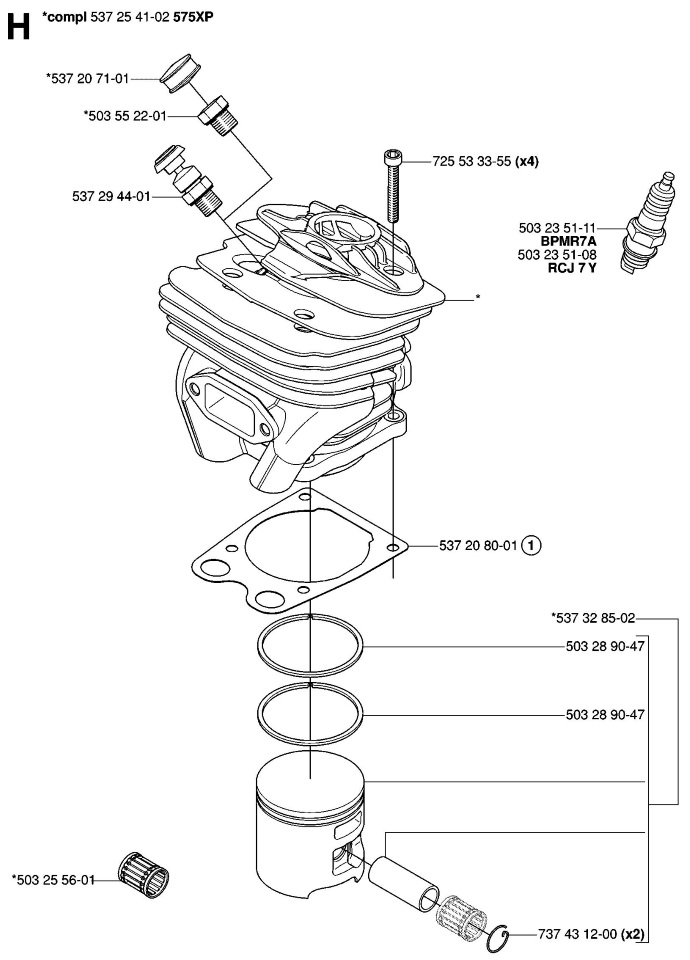 H *compl 537 25 41-02 575XP

*537 20 71-01

*503 55 22-01

537 29 44-01

725 53 33-55 (x4)

503 23 51-11
BPMR7A
503 23 51-08
RCJ 7 Y

*

537 20 80-01 1

*537 32 85-02

503 28 90-47

503 28 90-47

*503 25 56-01

737 43 12-00 (x2)