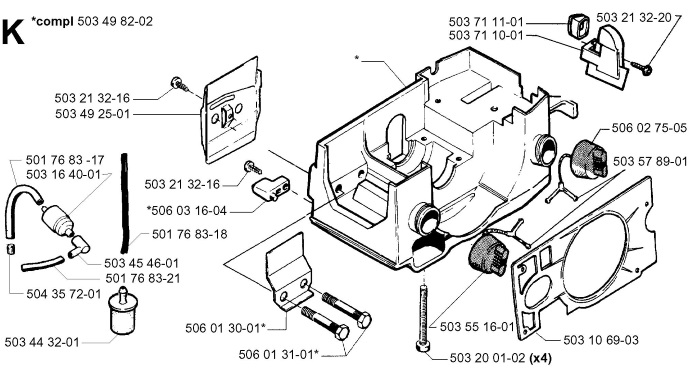 K *compl 503 49 82-02

503 71 11-01
503 71 10-01
503 21 32-20
*
503 21 32-16
503 49 25-01
506 02 75-05
503 57 89-01
501 76 83 -17
503 16 40-01
503 21 32-16
*506 03 16-04
501 76 83-18
503 45 46-01
501 76 83-21
504 35 72-01
503 44 32-01
506 01 30-01*
506 01 31-01*
503 55 16-01
503 10 69-03
503 20 01-02 (x4)