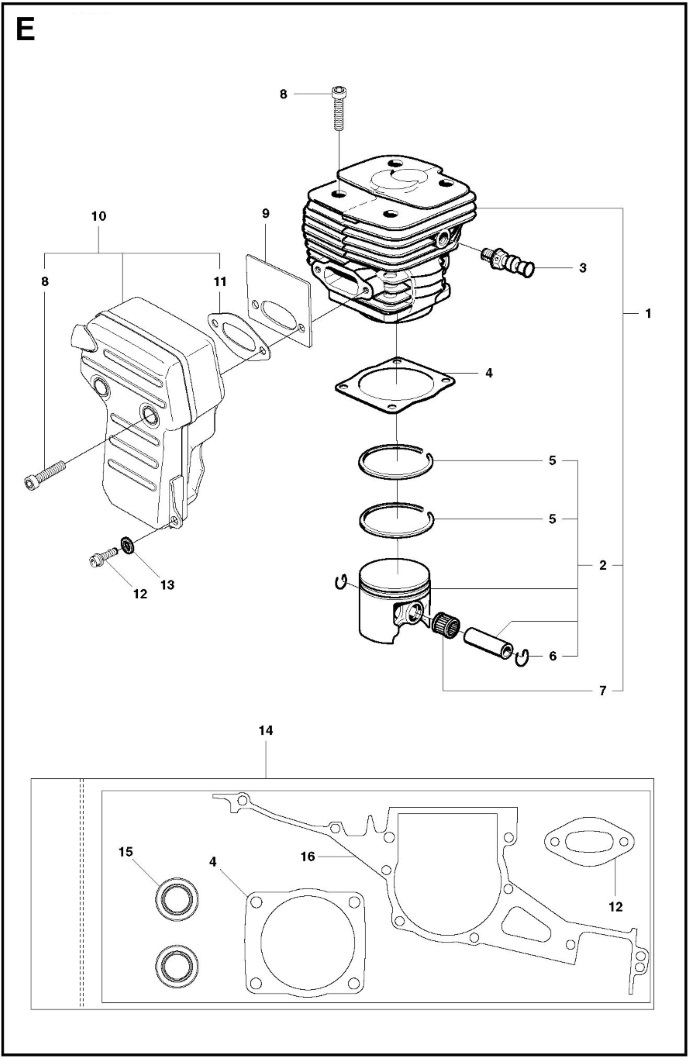 E

8

10

9

8

11

3

1

4

5

5

2

12

13

6

7

14

15

4

16

12