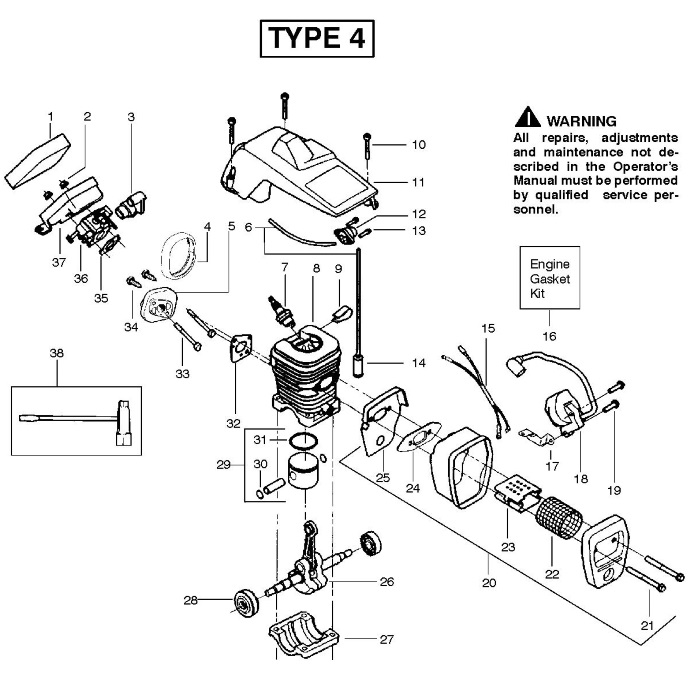 TYPE 4

WARNING
All repairs, adjustments and maintenance not described in the Operator's Manual must be performed by qualified service personnel.

Engine Gasket Kit

1
2
3
4
5
6
7
8
9
10
11
12
13
14
15
16
17
18
19
20
21
22
23
24
25
26
27
28
29
30
31
32
33
34
35
36
37
38