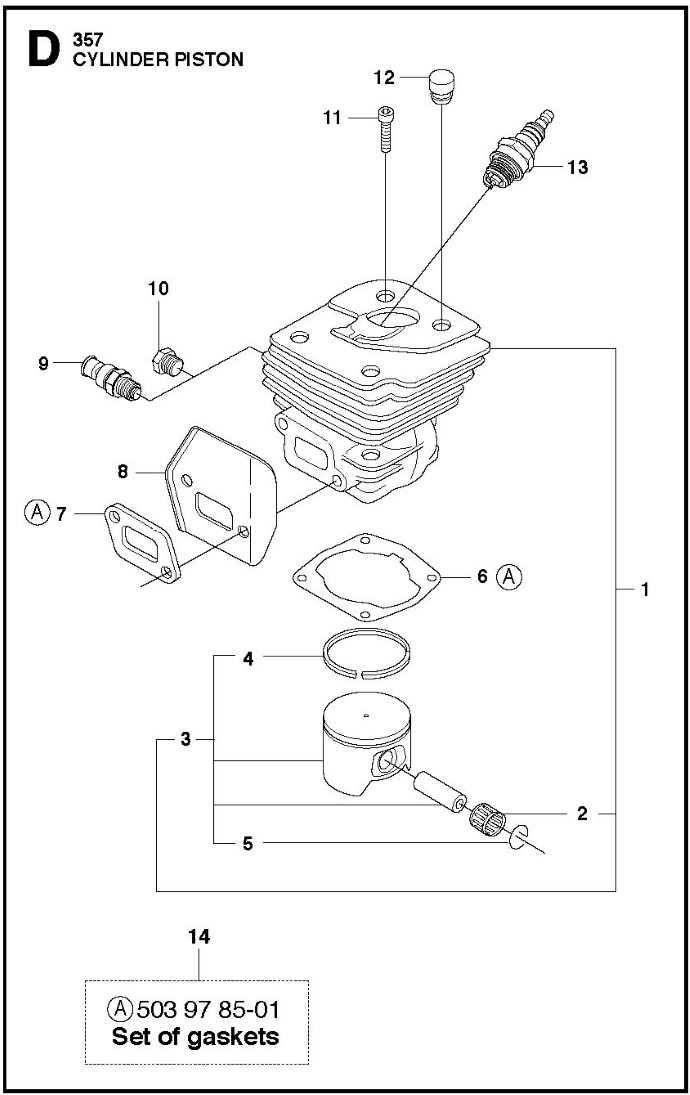 D 357
CYLINDER PISTON

12

11

13

10

9

8

Ⓐ 7

6 Ⓐ

1

4

3

2

5

14

Ⓐ 503 97 85-01
Set of gaskets