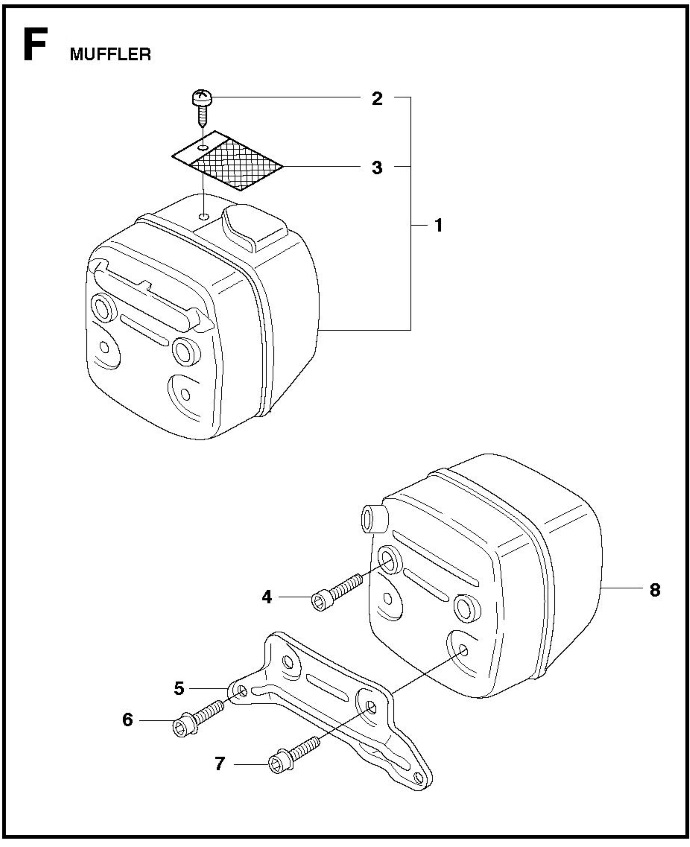 F MUFFLER

2
3
1
4
8
5
6
7