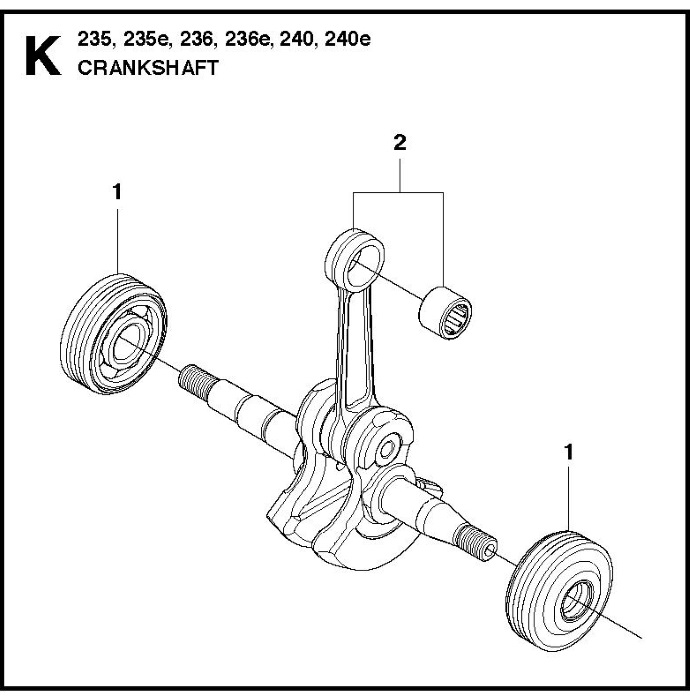 K 235, 235e, 236, 236e, 240, 240e
CRANKSHAFT

2

1

1