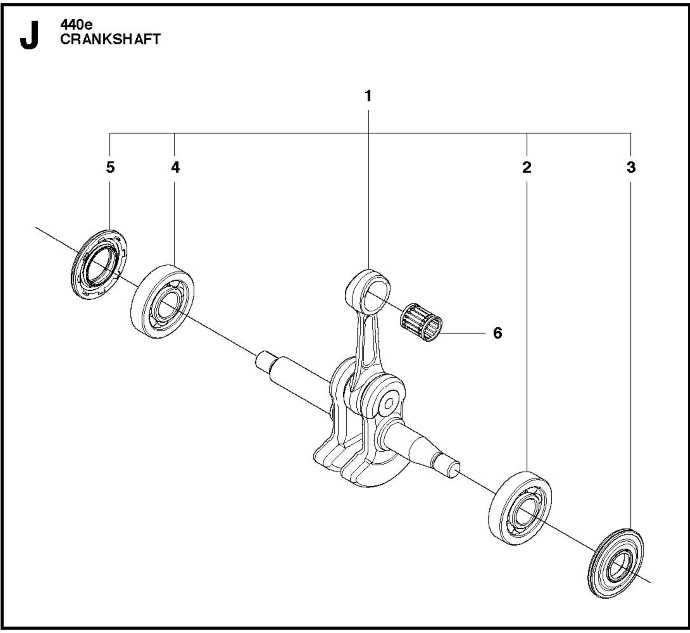 J
440e
CRANKSHAFT

1
5
4
2
3
6