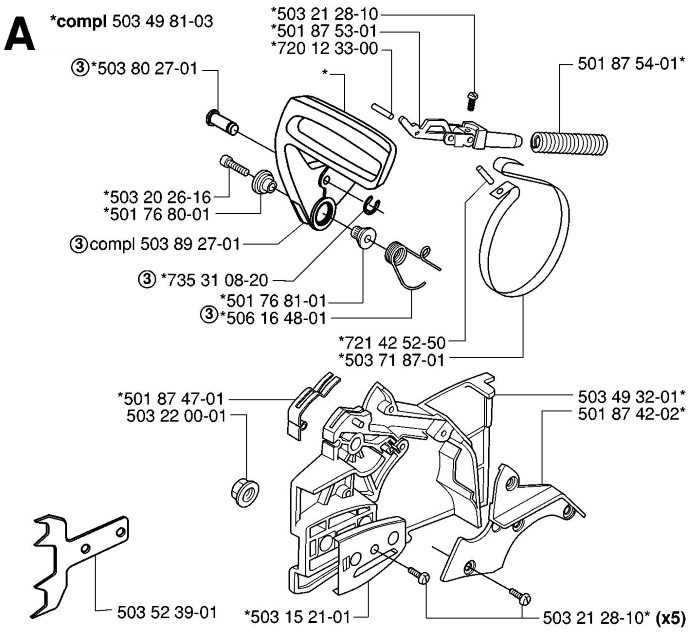 A

*compl 503 49 81-03

③*503 80 27-01

*

*503 21 28-10
*501 87 53-01
*720 12 33-00

501 87 54-01*

*503 20 26-16
*501 76 80-01

③compl 503 89 27-01

③ *735 31 08-20

*501 76 81-01
③*506 16 48-01

*721 42 52-50
*503 71 87-01

*501 87 47-01
503 22 00-01

503 49 32-01*
501 87 42-02*

503 52 39-01

*503 15 21-01

503 21 28-10* (x5)