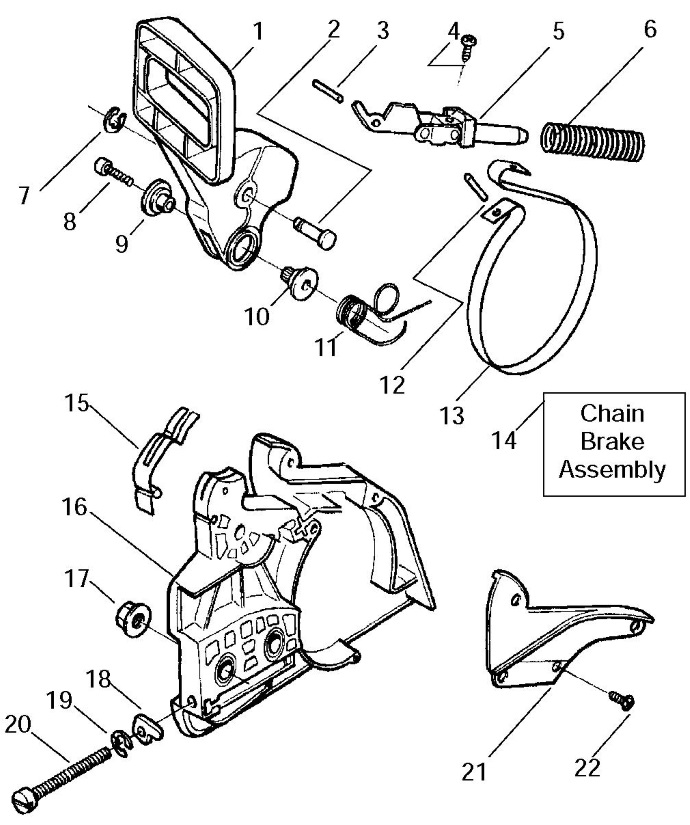 1
2
3
4
5
6
7
8
9
10
11
12
13
14
Chain Brake Assembly
15
16
17
18
19
20
21
22