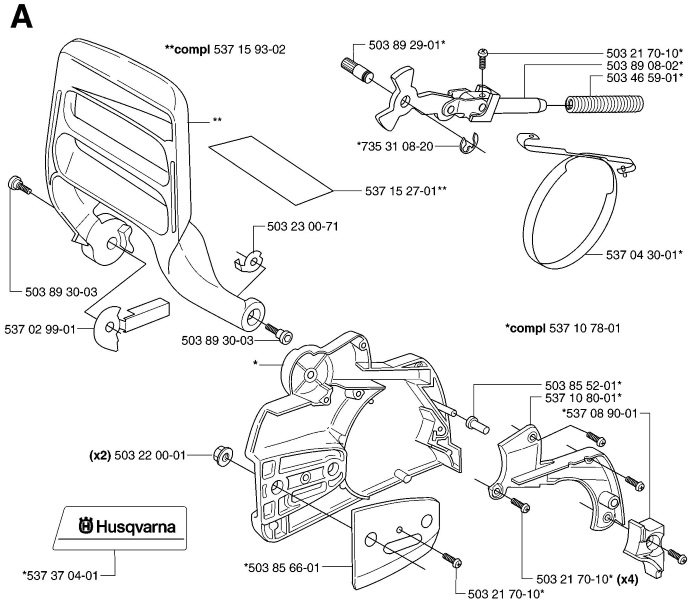 A

**compl 537 15 93-02

**

503 89 29-01*

503 21 70-10*

503 89 08-02*

503 46 59-01*

*735 31 08-20

537 15 27-01**

503 23 00-71

537 04 30-01*

503 89 30-03

537 02 99-01

503 89 30-03

*compl 537 10 78-01

*

503 85 52-01*

537 10 80-01*

*537 08 90-01

(x2) 503 22 00-01

Husqvarna

*537 37 04-01

*503 85 66-01

503 21 70-10* (x4)

503 21 70-10*