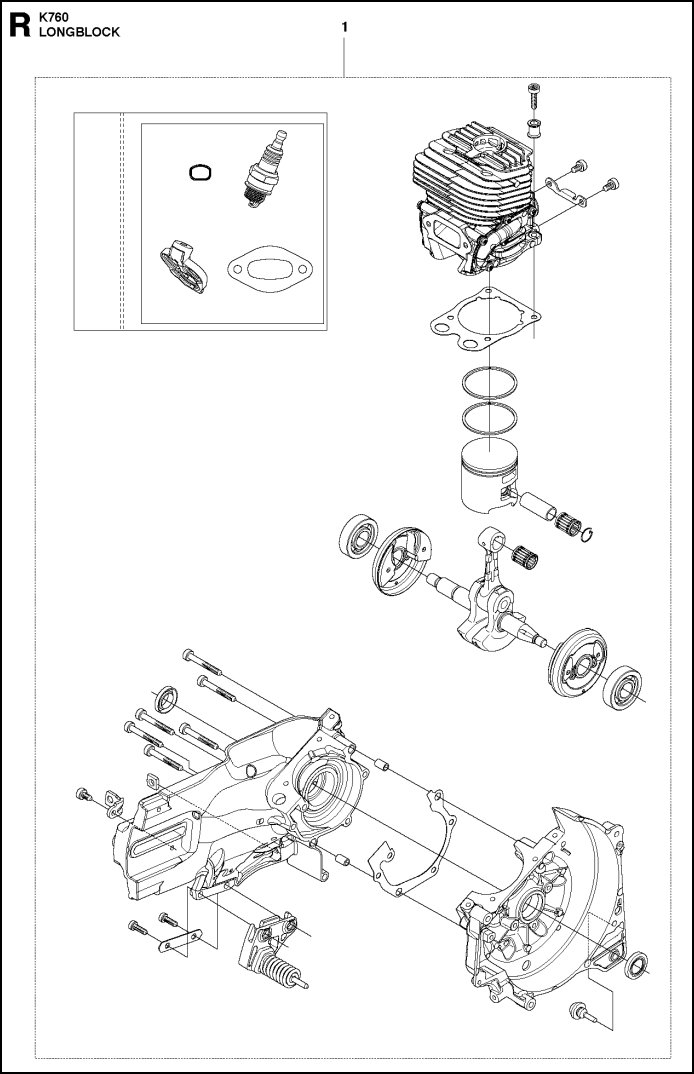 R K760
LONGBLOCK

1