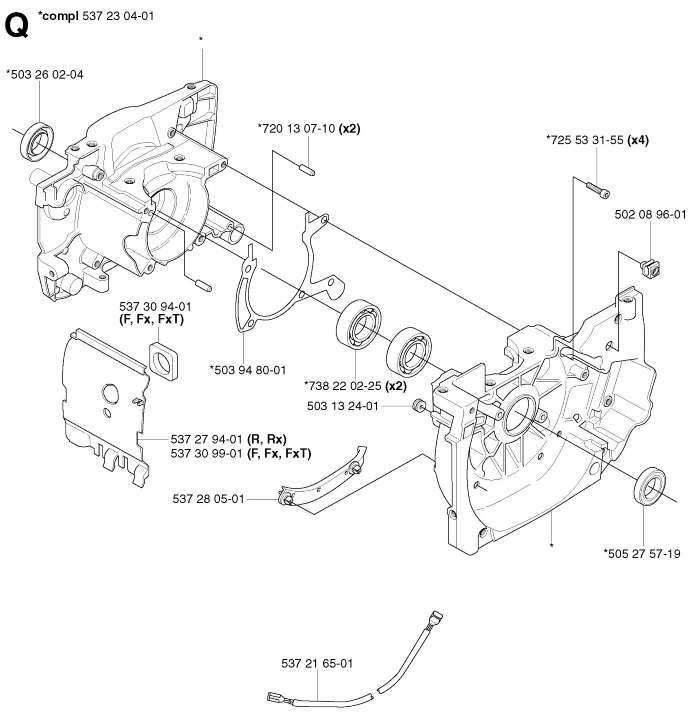 Q *compl 537 23 04-01

*

*503 26 02-04

*720 13 07-10 (x2)

*725 53 31-55 (x4)

502 08 96-01

537 30 94-01 (F, Fx, FxT)

*503 94 80-01

*738 22 02-25 (x2)

503 13 24-01

537 27 94-01 (R, Rx)
537 30 99-01 (F, Fx, FxT)

537 28 05-01

*

*505 27 57-19

537 21 65-01